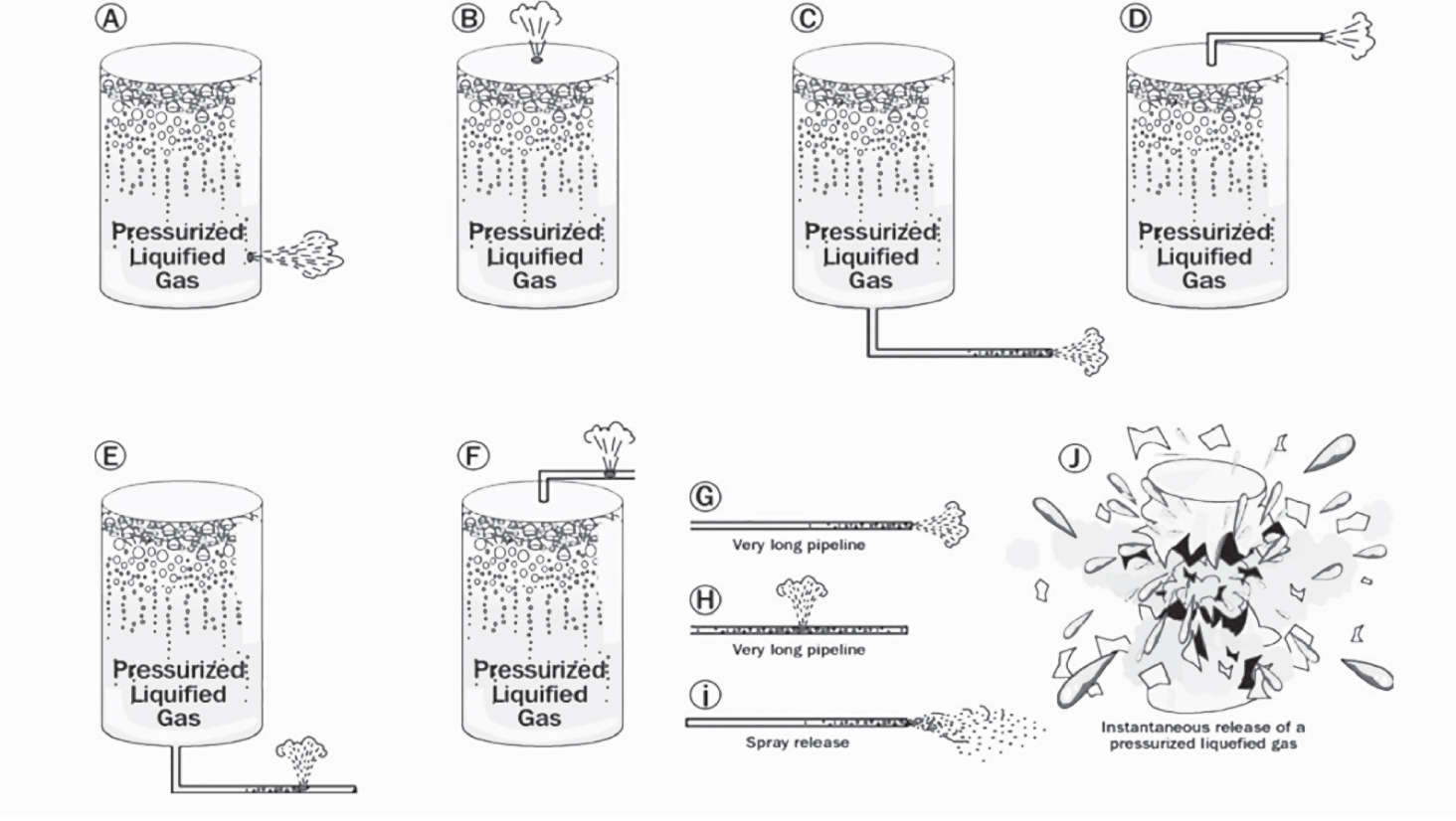 A

Pressurized Liquified Gas

B

Pressurized Liquified Gas

C

Pressurized Liquified Gas

D

Pressurized Liquified Gas

E

Pressurized Liquified Gas

F

Pressurized Liquified Gas

G

Very long pipeline

H

Very long pipeline

i

Spray release

J

Instantaneous release of a pressurized liquefied gas