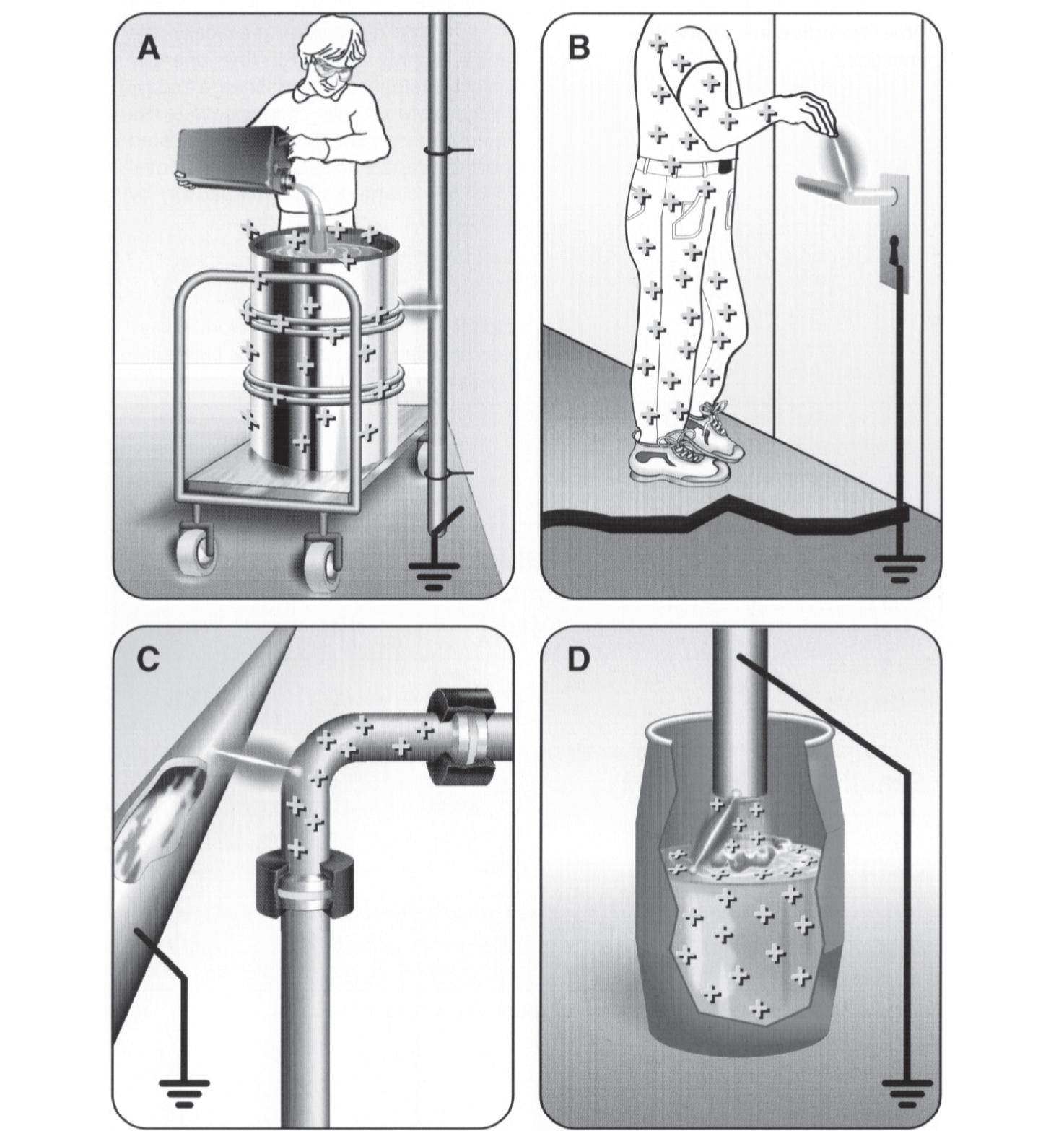 A

B

C

D