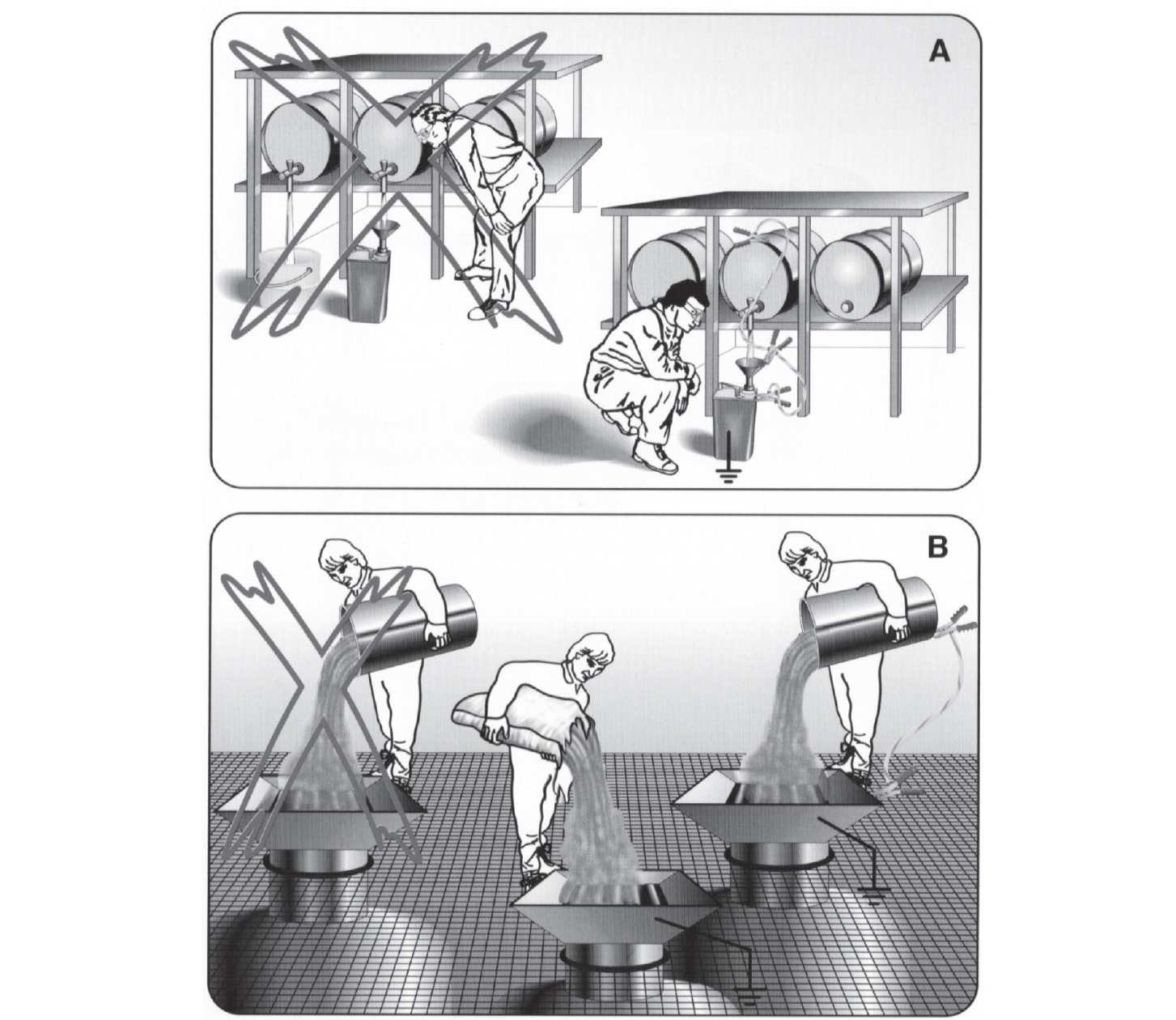 A

B